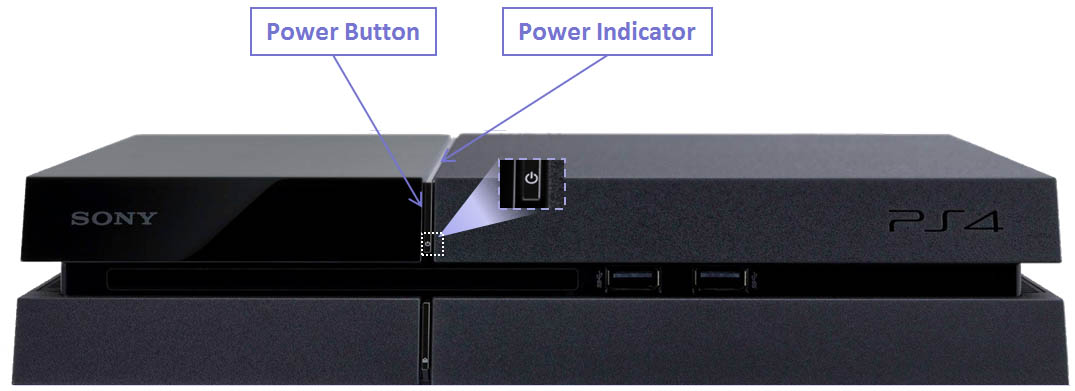 Power Button

Power Indicator

SONY

PS4