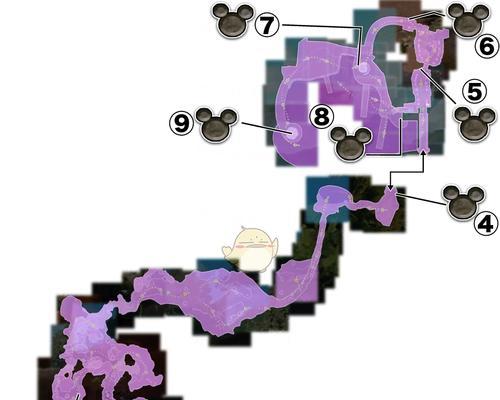 7
6
5
9
8
4