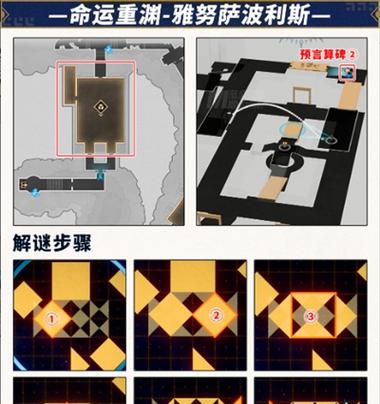 —命运重渊-雅努萨波利斯—

预言算碑 ②

解谜步骤

①

②

③