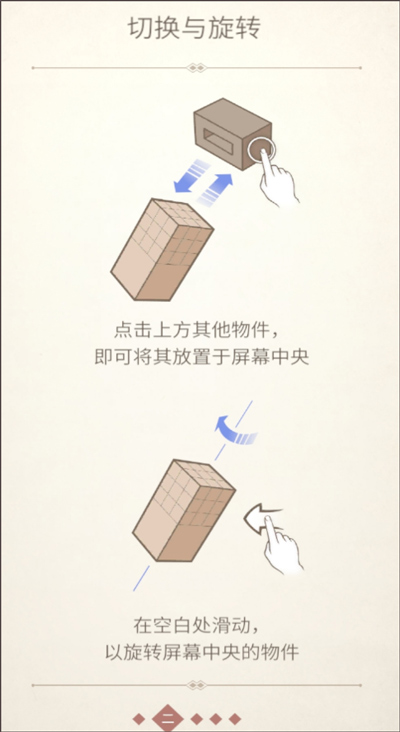 切换与旋转

点击上方其他物件，
即可将其放置于屏幕中央

在空白处滑动，
以旋转屏幕中央的物件

二